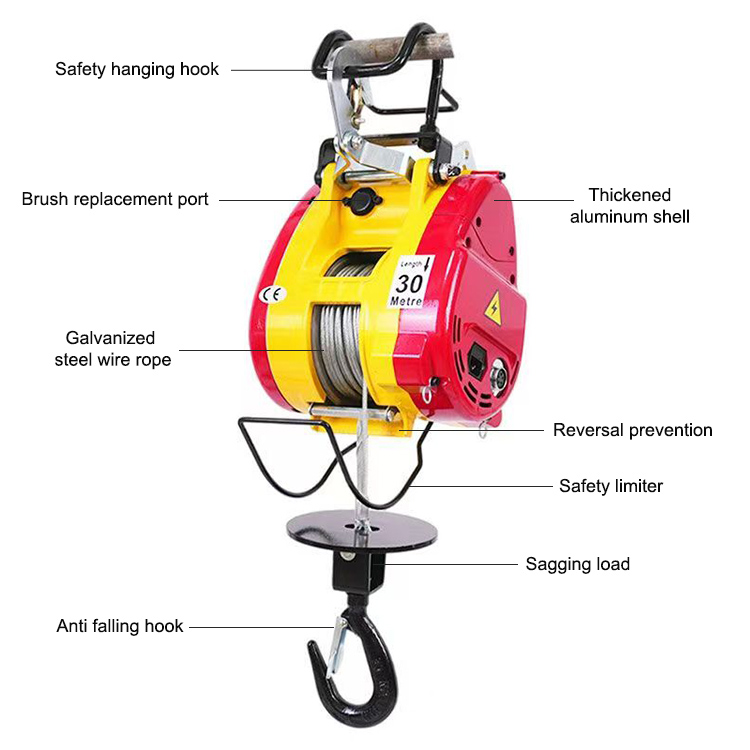 Safety hanging hook

Brush replacement port

Thickened aluminum shell

Length
30
Metre

CE

Galvanized steel wire rope

Reversal prevention

Safety limiter

Sagging load

Anti falling hook